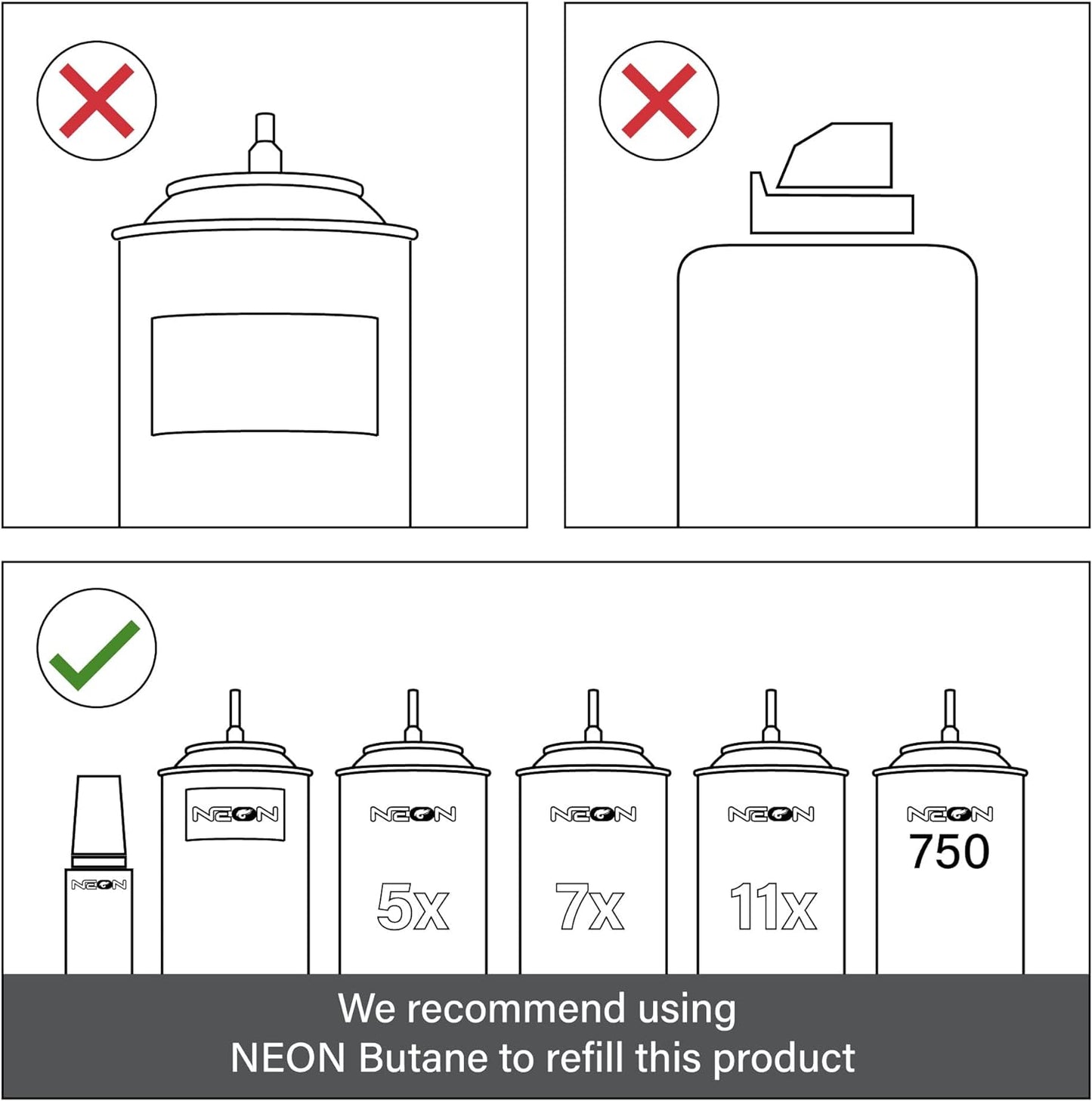 NEON

NEON

NEON

5x

NEON

7x

NEON

11x

NEON

750

We recommend using
NEON Butane to refill this product